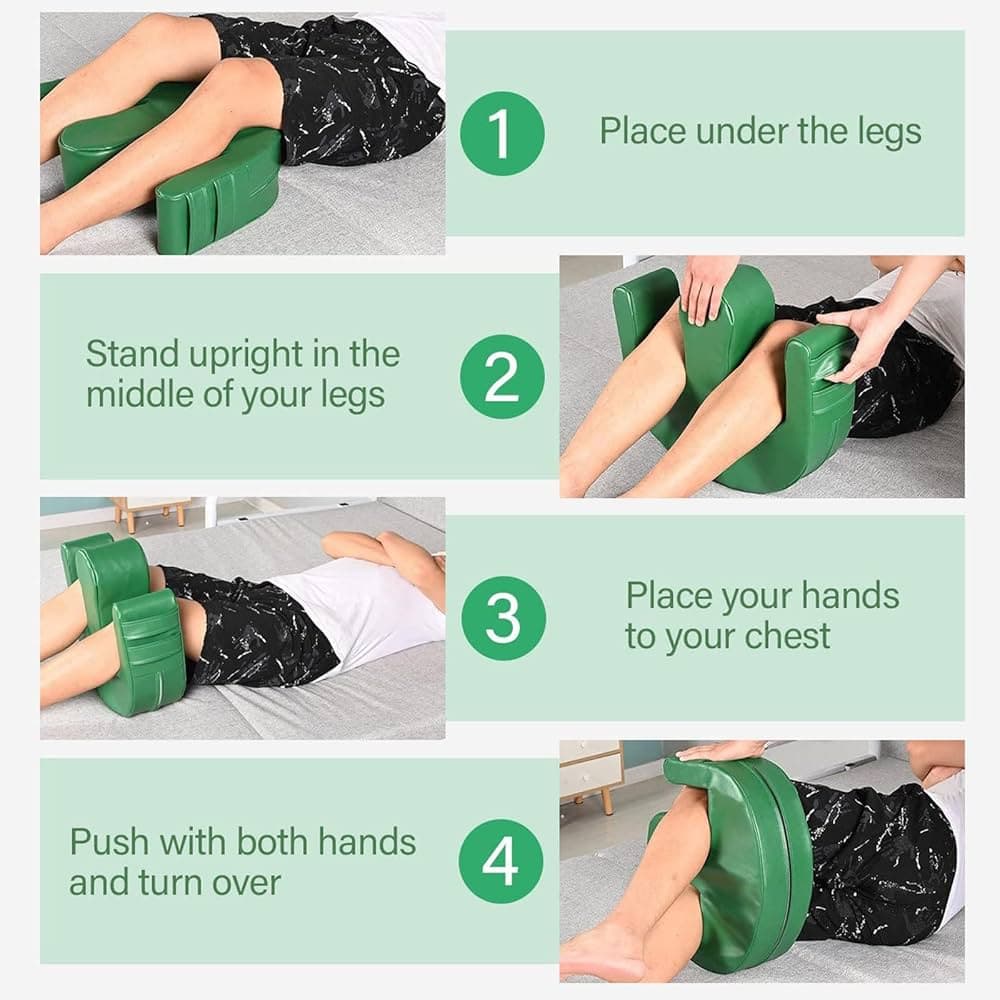 1 Place under the legs

Stand upright in the middle of your legs 2

3 Place your hands to your chest

Push with both hands and turn over 4